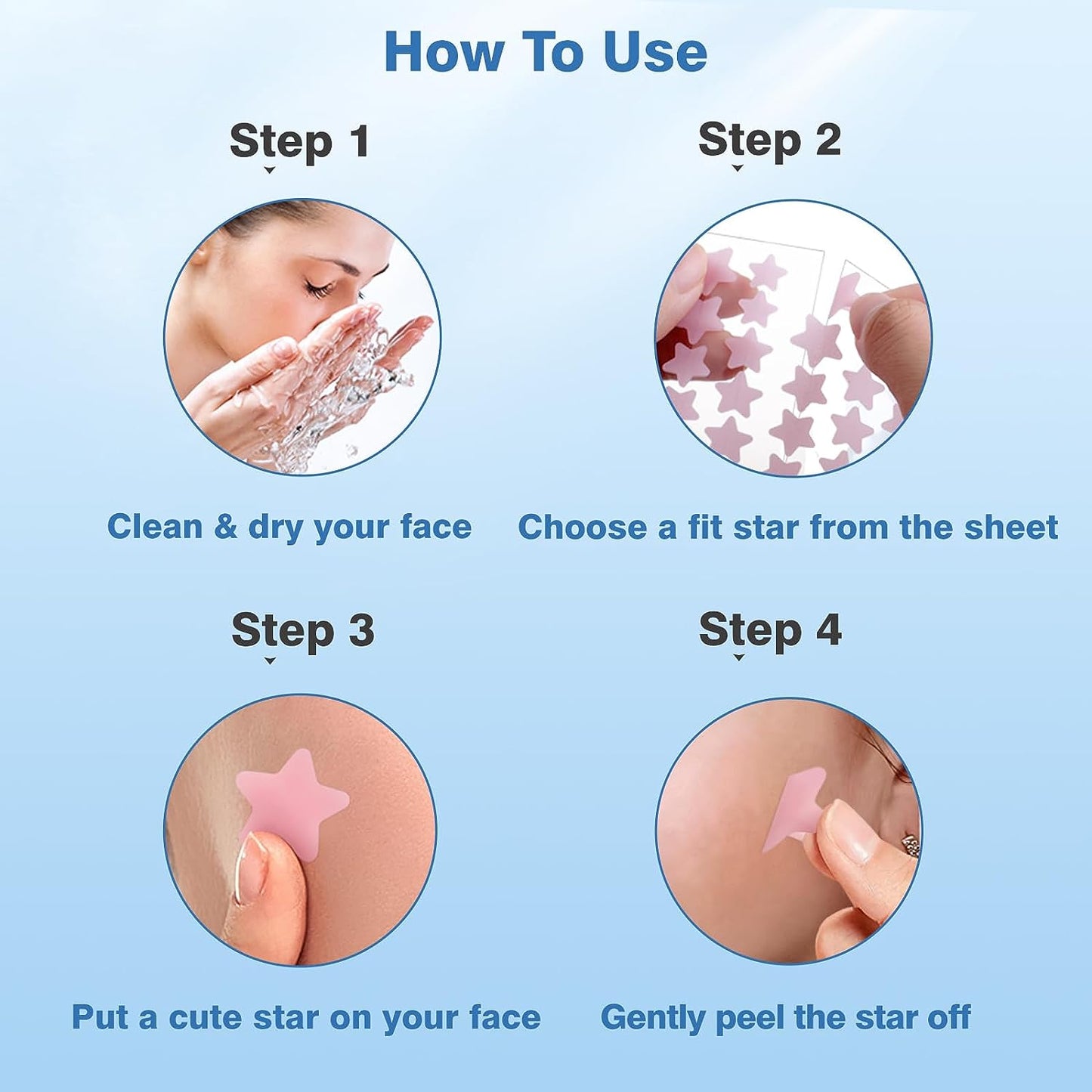 How To Use

Step 1

Clean & dry your face

Step 2

Choose a fit star from the sheet

Step 3

Put a cute star on your face

Step 4

Gently peel the star off